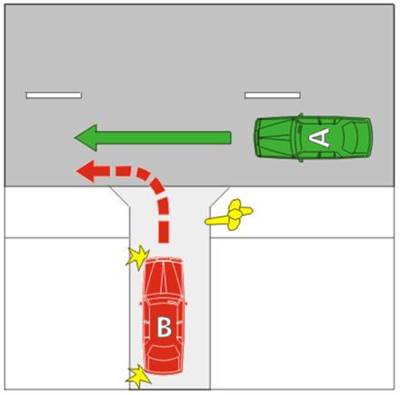 A

B